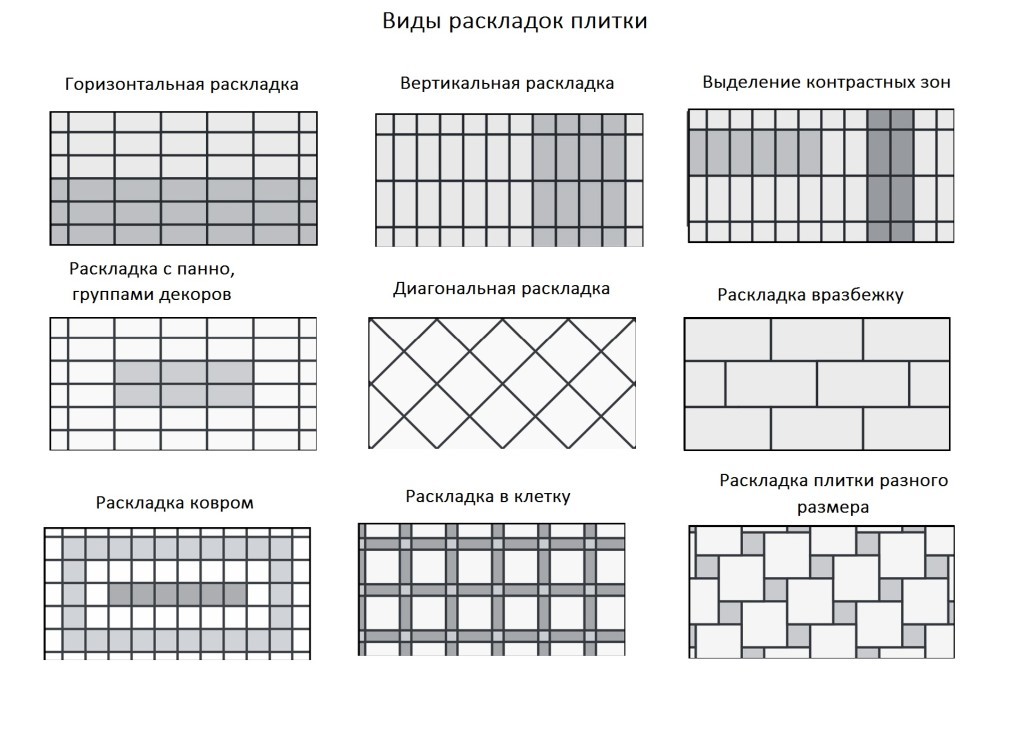 Виды раскладок плитки

Горизонтальная раскладка

Вертикальная раскладка

Выделение контрастных зон

Раскладка с панно, группами декоров

Диагональная раскладка

Раскладка вразбежку

Раскладка ковром

Раскладка в клетку

Раскладка плитки разного размера