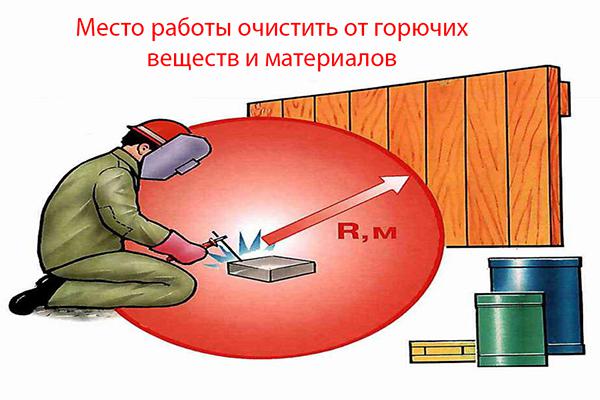 Место работы очистить от горючих веществ и материалов

R, м