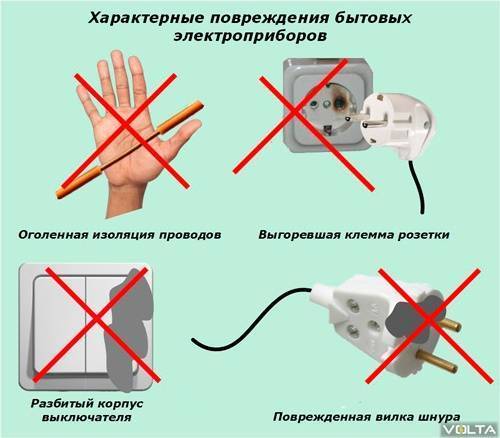 Характерные повреждения бытовых электроприборов

Оголенная изоляция проводов

Выгоревшая клемма розетки

Разбитый корпус выключателя

Поврежденная вилка шнура

VOLTA