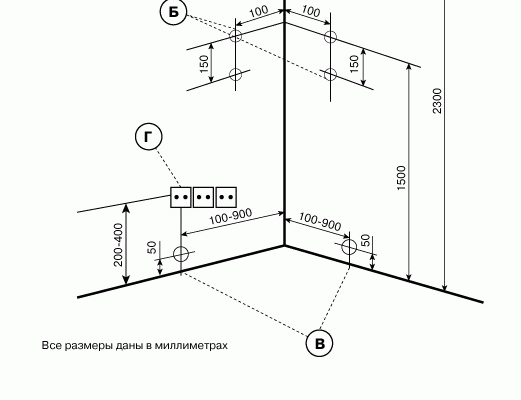 Б
100
100
150
150
2300
Г
1500
100-900
100-900
200-400
50
50
В
Все размеры даны в миллиметрах