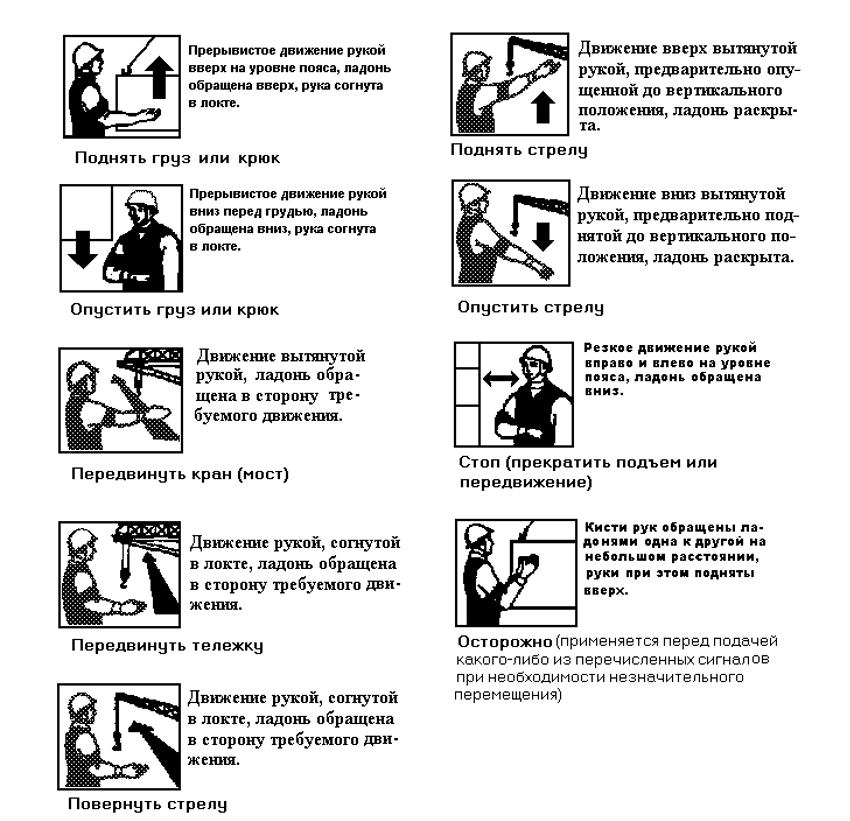 Прерывистое движение рукой вверх на уровне пояса, ладонь обращена вверх, рука согнута в локте.

Поднять груз или крюк

Прерывистое движение рукой вниз перед грудью, ладонь обращена вниз, рука согнута в локте.

Опустить груз или крюк

Движение вытянутой рукой, ладонь обращена в сторону требуемого движения.

Передвинуть кран (мост)

Движение рукой, согнутой в локте, ладонь обращена в сторону требуемого движения.

Передвинуть тележку

Движение рукой, согнутой в локте, ладонь обращена в сторону требуемого движения.

Повернуть стрелу

Движение вверх вытянутой рукой, предварительно опущенной до вертикального положения, ладонь раскрыта.

Поднять стрелу

Движение вниз вытянутой рукой, предварительно поднятой до вертикального положения, ладонь раскрыта.

Опустить стрелу

Резкое движение рукой вправо и влево на уровне пояса, ладонь обращена вниз.

Стоп (прекратить подъем или передвижение)

Кисти рук обращены ладонями одна к другой на небольшом расстоянии, руки при этом подняты вверх.

Осторожно (применяется перед подачей какого-либо из перечисленных сигналов при необходимости незначительного перемещения)