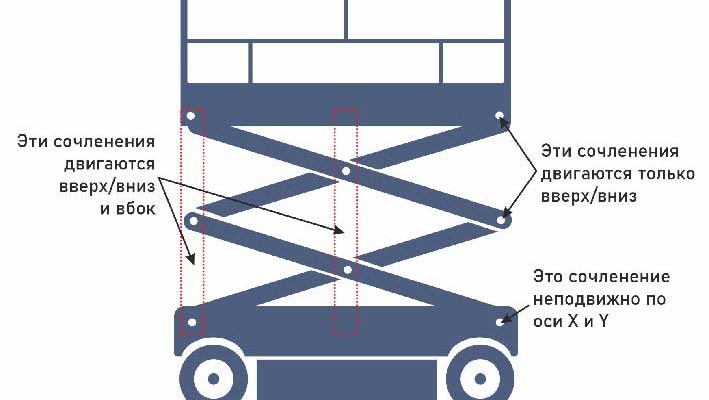 Эти сочленения двигаются вверх/вниз и вбок

Эти сочленения двигаются только вверх/вниз

Это сочленение неподвижно по оси X и Y