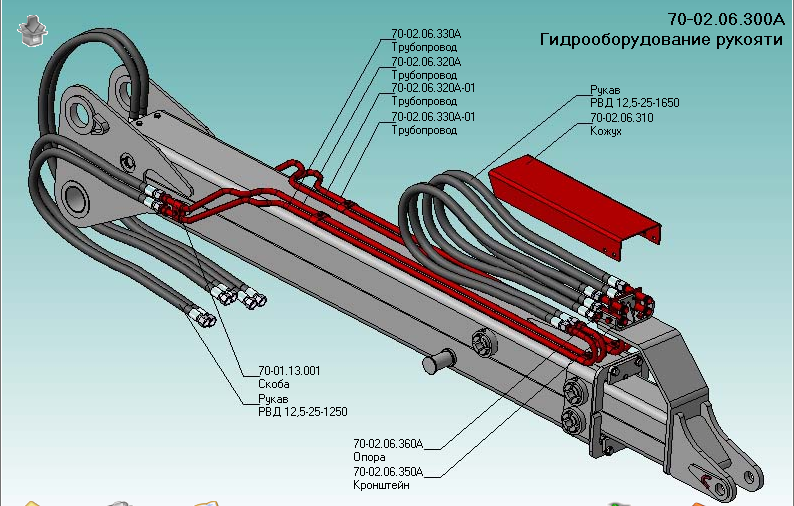 70-02.06.300А
Гидрооборудование рукояти

70-02.06.330А
Трубопровод
70-02.06.320А
Трубопровод
70-02.06.320А-01
Трубопровод
70-02.06.330А-01
Трубопровод

Рукав
РВД 12,5-25-1650
70-02.06.310
Кожух

70-01.13.001
Скоба
Рукав
РВД 12,5-25-1250

70-02.06.360А
Опора
70-02.06.350А
Кронштейн