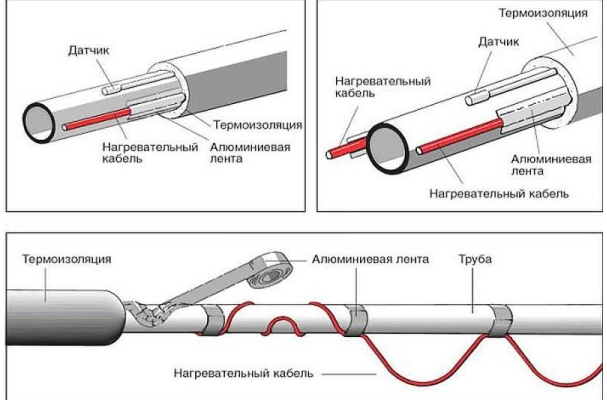 Датчик

Термоизоляция

Нагревательный кабель

Алюминиевая лента

Термоизоляция

Датчик

Нагревательный кабель

Алюминиевая лента

Нагревательный кабель

Термоизоляция

Алюминиевая лента

Труба

Нагревательный кабель