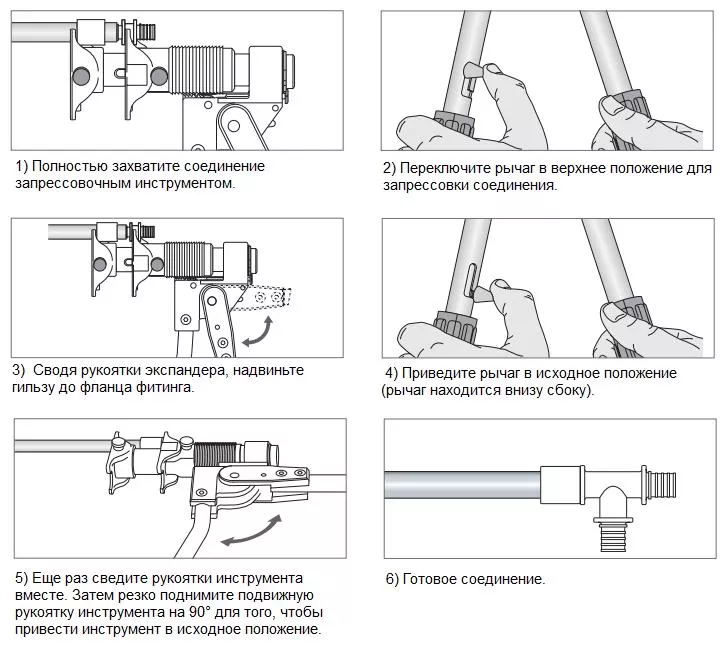 1) Полностью захватите соединение запрессовочным инструментом.

2) Переключите рычаг в верхнее положение для запрессовки соединения.

3) Сводя рукоятки экспандера, надвиньте гильзу до фланца фитинга.

4) Приведите рычаг в исходное положение (рычаг находится внизу сбоку).

5) Еще раз сведите рукоятки инструмента вместе. Затем резко поднимите подвижную рукоятку инструмента на 90° для того, чтобы привести инструмент в исходное положение.

6) Готовое соединение.