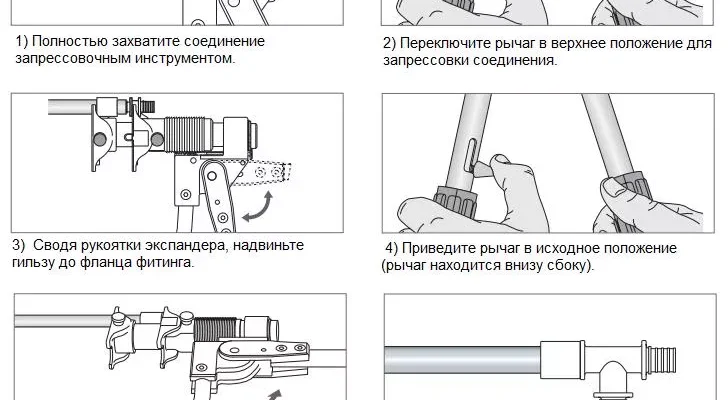 1) Полностью захватите соединение запрессовочным инструментом.

2) Переключите рычаг в верхнее положение для запрессовки соединения.

3) Сводя рукоятки экспандера, надвиньте гильзу до фланца фитинга.

4) Приведите рычаг в исходное положение (рычаг находится внизу сбоку).