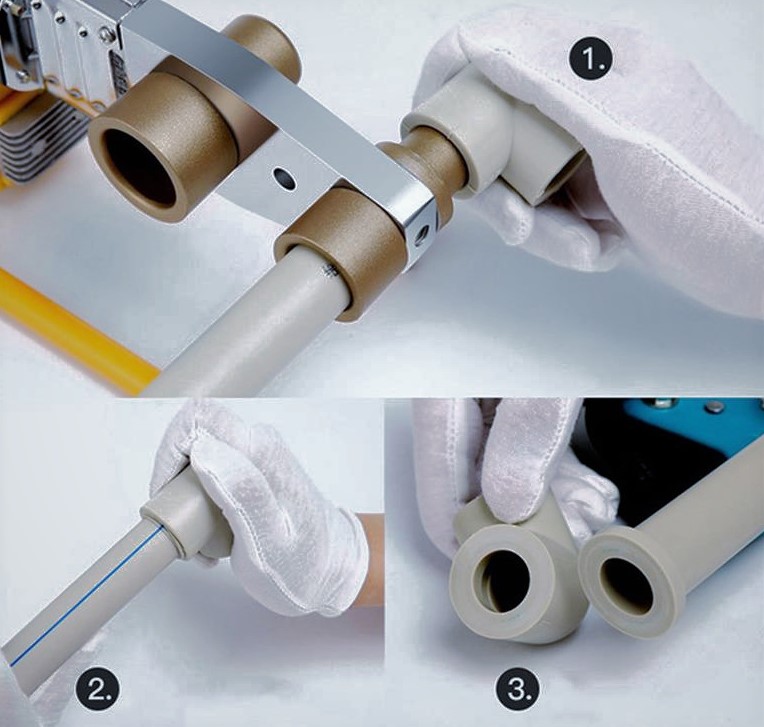 1.

2.

3.