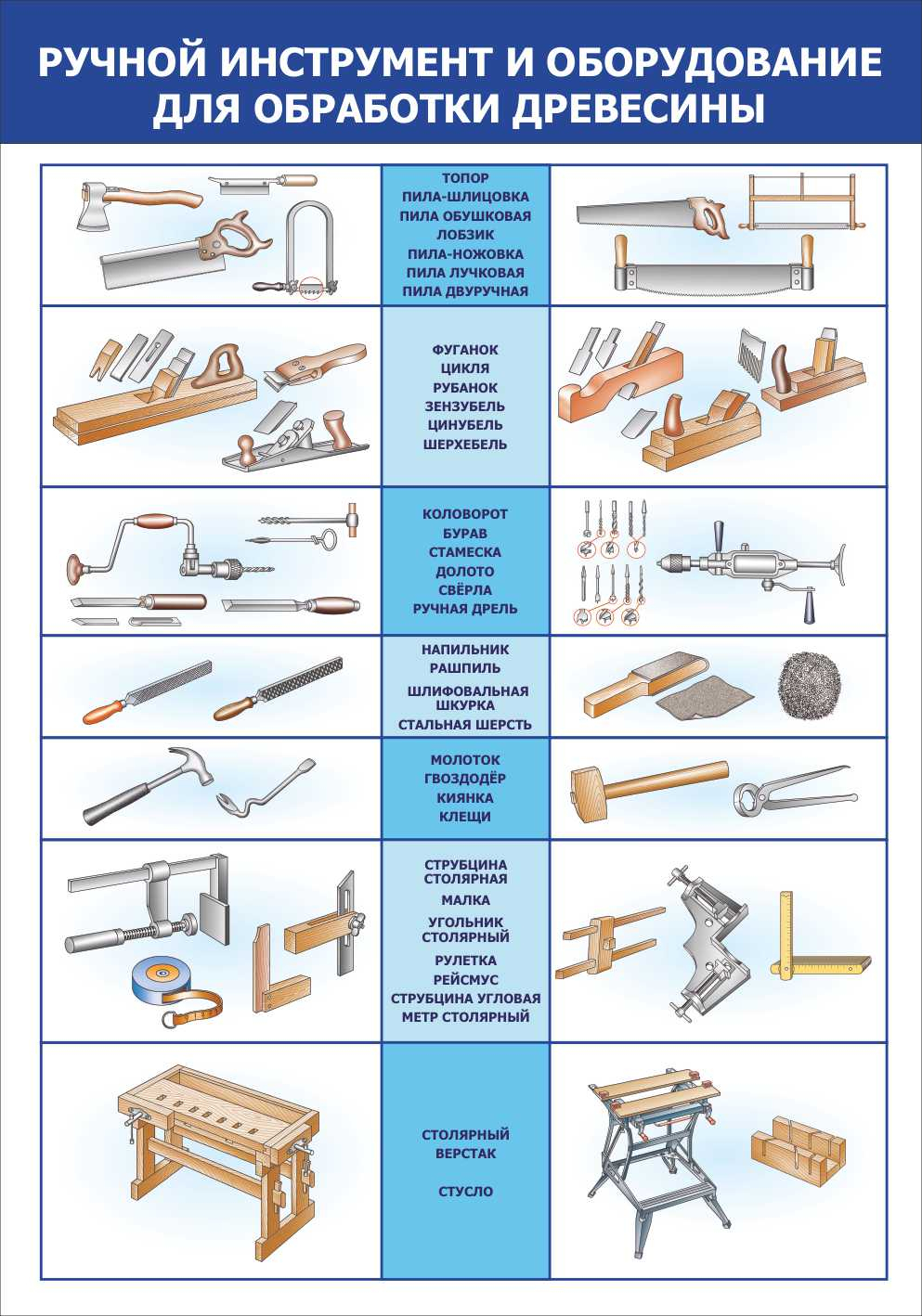 РУЧНОЙ ИНСТРУМЕНТ И ОБОРУДОВАНИЕ ДЛЯ ОБРАБОТКИ ДРЕВЕСИНЫ

ТОПОР
ПИЛА-ШЛИЦОВКА
ПИЛА ОБУШКОВАЯ
ЛОБЗИК
ПИЛА-НОЖОВКА
ПИЛА ЛУЧКОВАЯ
ПИЛА ДВУРУЧНАЯ

ФУГАНОК
ЦИКЛЯ
РУБАНОК
ЗЕНЗУБЕЛЬ
ЦИНУБЕЛЬ
ШЕРХЕБЕЛЬ

КОЛОВОРОТ
БУРАВ
СТАМЕСКА
ДОЛОТО
СВЁРЛА
РУЧНАЯ ДРЕЛЬ

НАПИЛЬНИК
РАШПИЛЬ
ШЛИФОВАЛЬНАЯ ШКУРКА
СТАЛЬНАЯ ШЕРСТЬ

МОЛОТОК
ГВОЗДОДЁР
КИЯНКА
КЛЕЩИ

СТРУБЦИНА СТОЛЯРНАЯ
МАЛКА
УГОЛЬНИК СТОЛЯРНЫЙ
РУЛЕТКА
РЕЙСМУС
СТРУБЦИНА УГЛОВАЯ
МЕТР СТОЛЯРНЫЙ

СТОЛЯРНЫЙ ВЕРСТАК

СТУСЛО