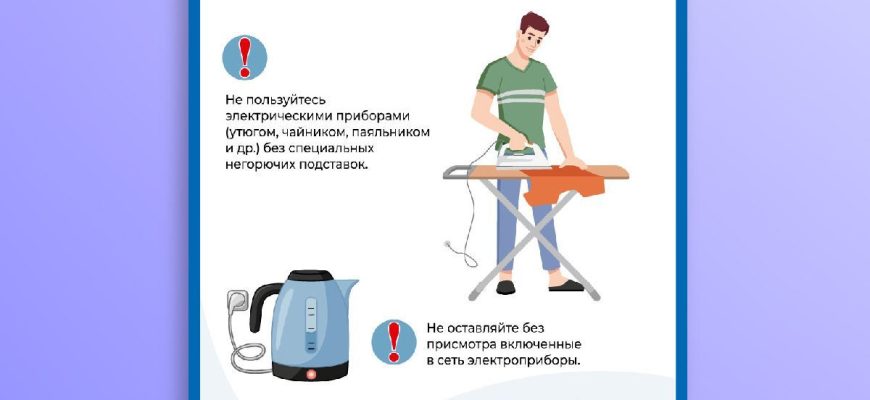 !

Не пользуйтесь электрическими приборами (утюгом, чайником, паяльником и др.) без специальных негорючих подставок.

!

Не оставляйте без присмотра включенные в сеть электроприборы.