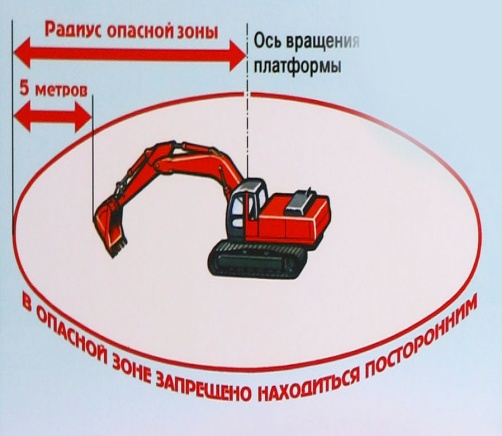 Радиус опасной зоны

Ось вращения платформы

5 метров

В ОПАСНОЙ ЗОНЕ ЗАПРЕЩЕНО НАХОДИТЬСЯ ПОСТОРОННИМ